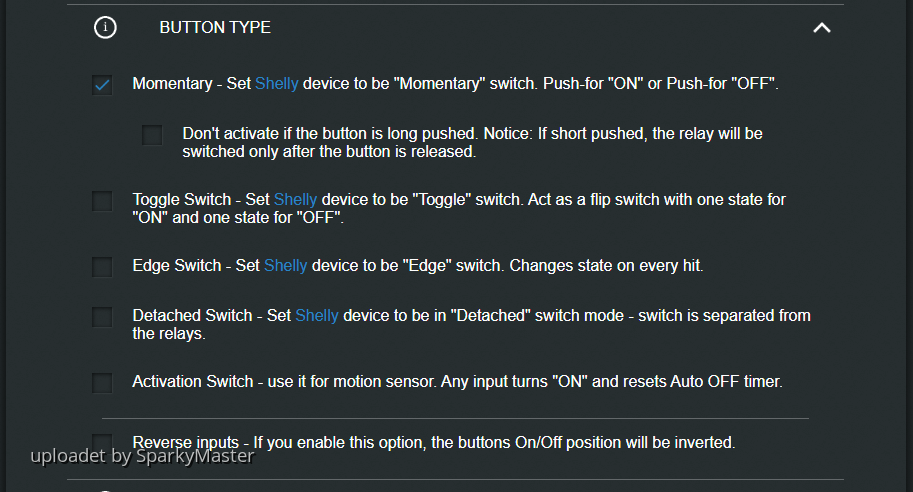 BUTTON TYPE

Momentary - Set Shelly device to be "Momentary" switch. Push-for "ON" or Push-for "OFF".

Don't activate if the button is long pushed. Notice: If short pushed, the relay will be switched only after the button is released.

Toggle Switch - Set Shelly device to be "Toggle" switch. Act as a flip switch with one state for "ON" and one state for "OFF".

Edge Switch - Set Shelly device to be "Edge" switch. Changes state on every hit.

Detached Switch - Set Shelly device to be in "Detached" switch mode - switch is separated from the relays.

Activation Switch - use it for motion sensor. Any input turns "ON" and resets Auto OFF timer.

Reverse inputs - If you enable this option, the buttons On/Off position will be inverted.

uploadet by SparkyMaster