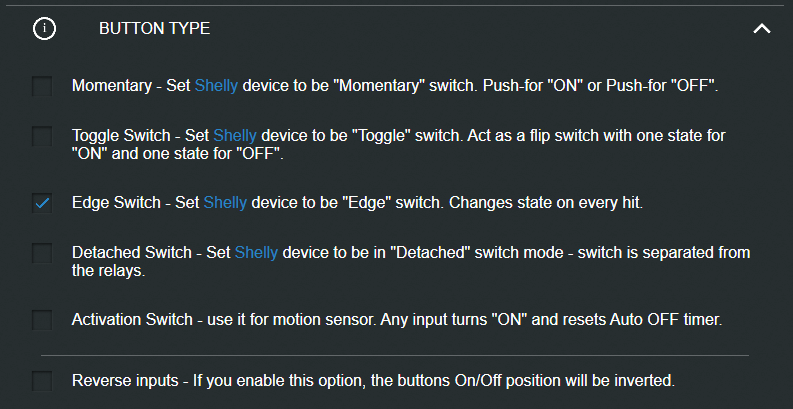 BUTTON TYPE

Momentary - Set Shelly device to be "Momentary" switch. Push-for "ON" or Push-for "OFF".

Toggle Switch - Set Shelly device to be "Toggle" switch. Act as a flip switch with one state for "ON" and one state for "OFF".

Edge Switch - Set Shelly device to be "Edge" switch. Changes state on every hit.

Detached Switch - Set Shelly device to be in "Detached" switch mode - switch is separated from the relays.

Activation Switch - use it for motion sensor. Any input turns "ON" and resets Auto OFF timer.

Reverse inputs - If you enable this option, the buttons On/Off position will be inverted.